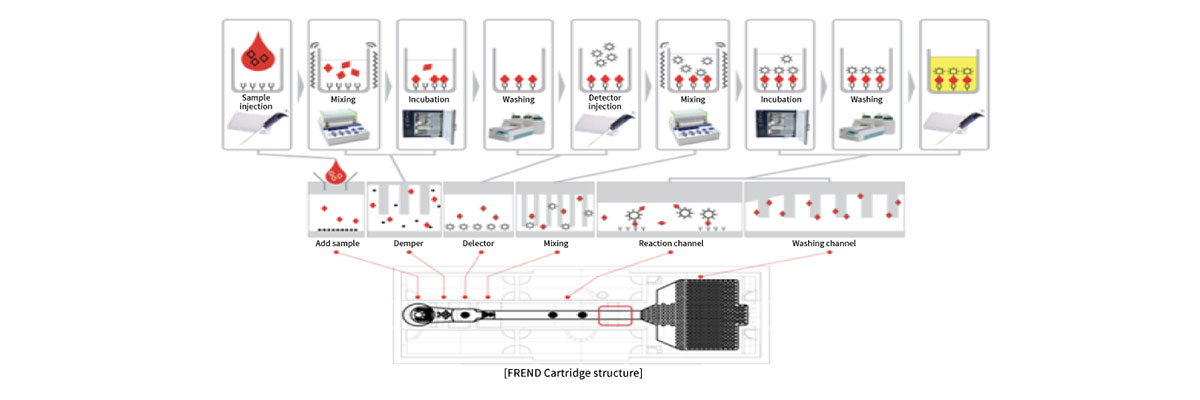 Sample injection

Mixing

Incubation

Washing

Detector injection

Mixing

Incubation

Washing

Add sample

Demper

Delector

Mixing

Reaction channel

Washing channel

[FREND Cartridge structure]