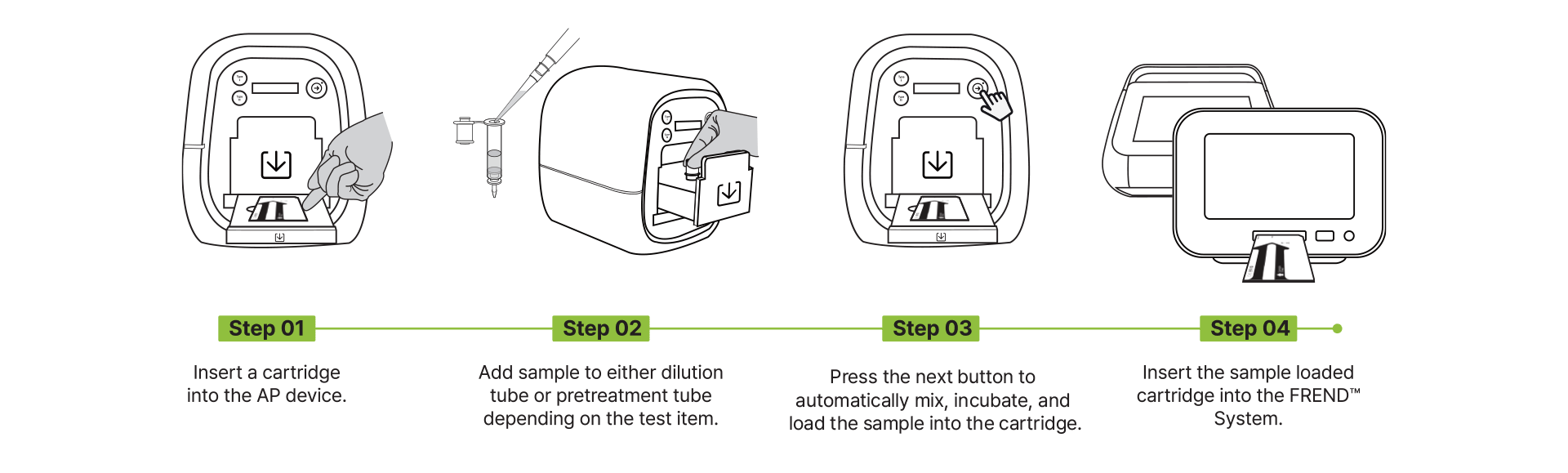 Step 01

Insert a cartridge into the AP device.

Step 02

Add sample to either dilution tube or pretreatment tube depending on the test item.

Step 03

Press the next button to automatically mix, incubate, and load the sample into the cartridge.

Step 04

Insert the sample loaded cartridge into the FREND™ System.